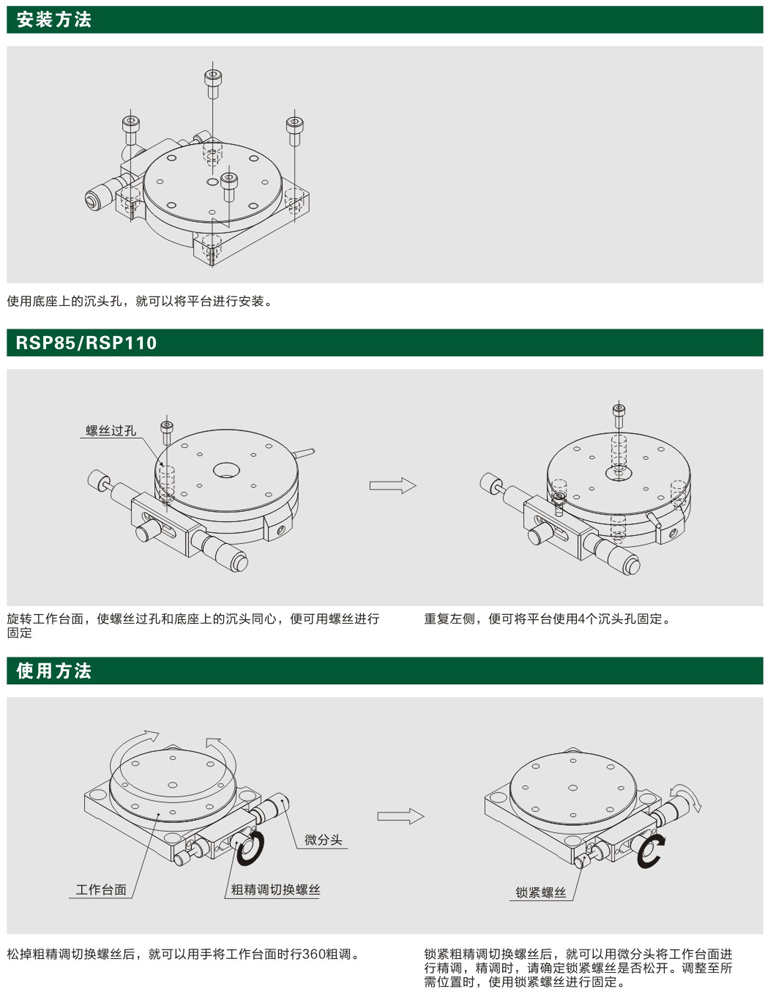 安装方法

使用底座上的沉头孔，就可以将平台进行安装。

RSP85/RSP110

螺丝过孔

旋转工作台面，使螺丝过孔和底座上的沉头同心，便可用螺丝进行固定

重复左侧，便可将平台使用4个沉头孔固定。

使用方法

微分头

工作台面

粗精调切换螺丝

锁紧螺丝

松掉粗精调切换螺丝后，就可以用手将工作台面时行360粗调。

锁紧粗精调切换螺丝后，就可以用微分头将工作台面进行精调，精调时，请确定锁紧螺丝是否松开。调整至所需位置时，使用锁紧螺丝进行固定。